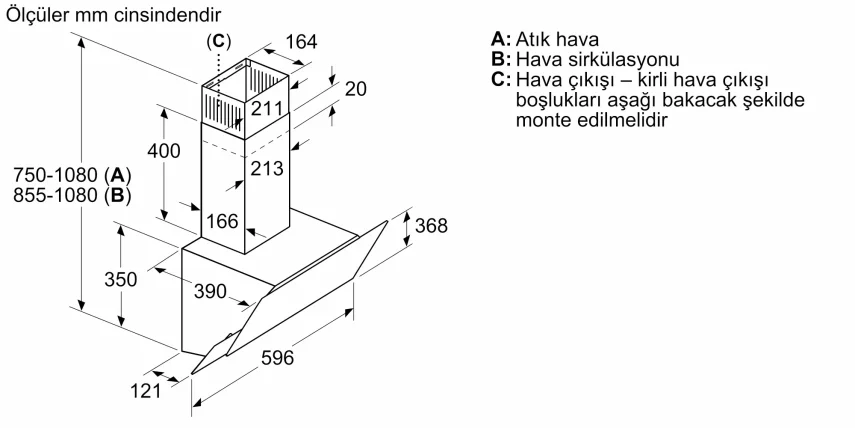 Ölçüler mm cinsindendir

(C)
164
20
211
400
213
750-1080 (A)
855-1080 (B)
166
368
350
390
596
121

A: Atık hava
B: Hava sirkülasyonu
C: Hava çıkışı – kirli hava çıkışı boşlukları aşağı bakacak şekilde monte edilmelidir