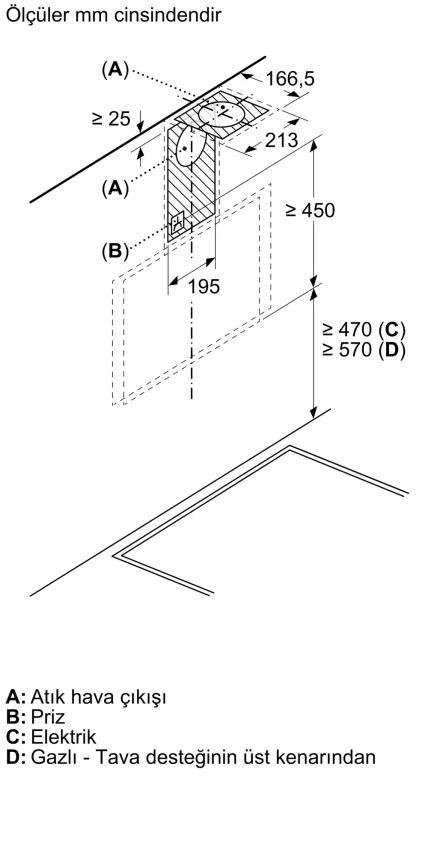 Ölçüler mm cinsindendir

(A)
166,5
≥ 25
213
(A)
≥ 450
(B)
195
≥ 470 (C)
≥ 570 (D)

A: Atık hava çıkışı
B: Priz
C: Elektrik
D: Gazlı - Tava desteğinin üst kenarından